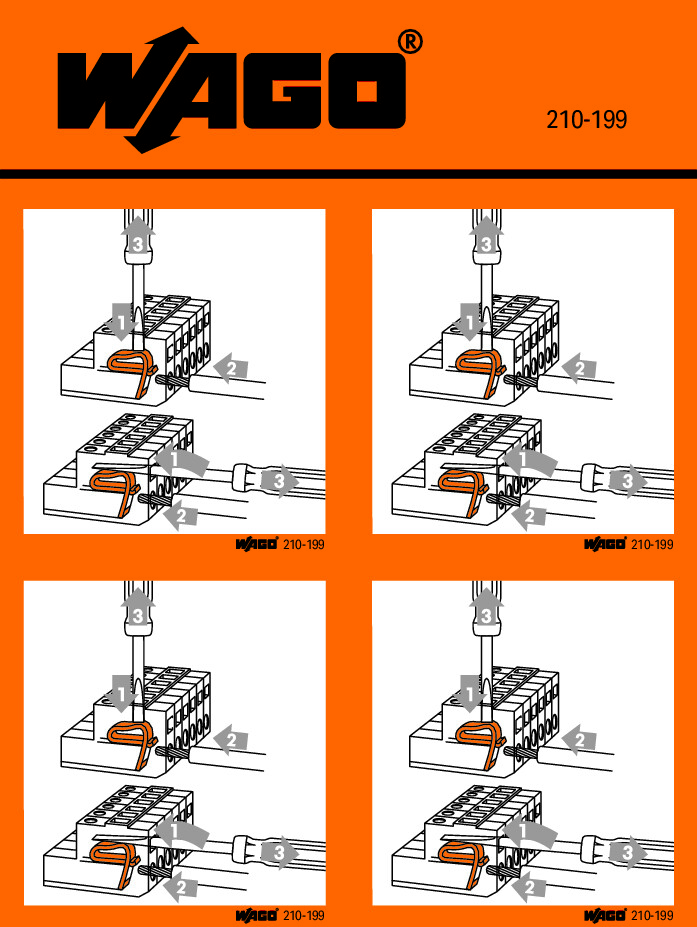 WAGO®

210-199

3
1
2
1
3
2

WAGO 210-199

3
1
2
1
3
2

WAGO 210-199

3
1
2
1
3
2

WAGO 210-199

3
1
2
1
3
2

WAGO 210-199