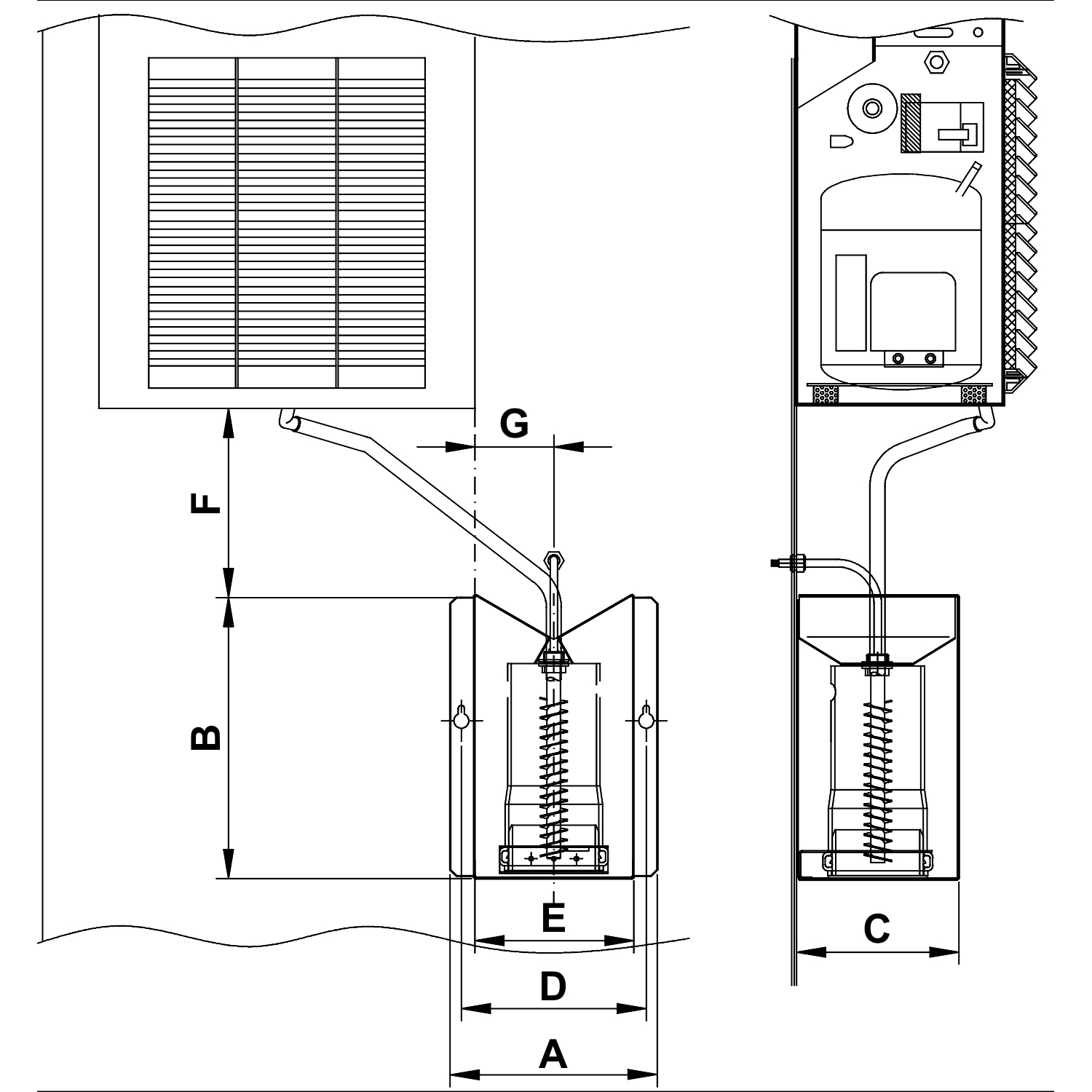 G
F
B
E
D
A
C